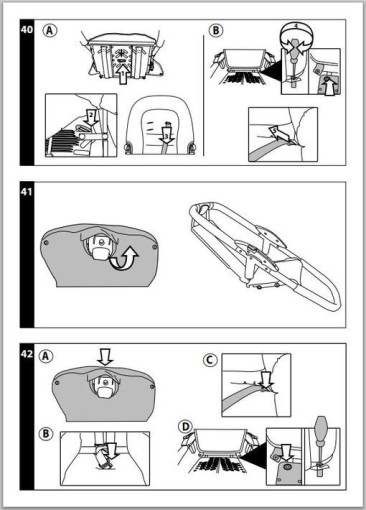 40
A
1
2
3
B
4
5

41

42
A
B
C
D