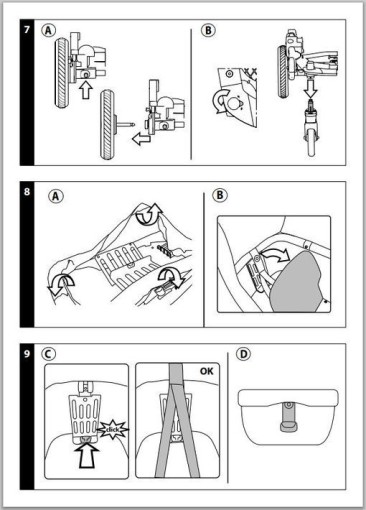 7
A
B
8
A
B
9
C
click
OK
D