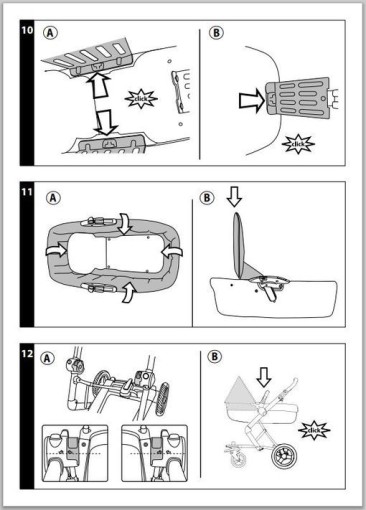 10
A
click
B
click

11
A
B

12
A
B
click