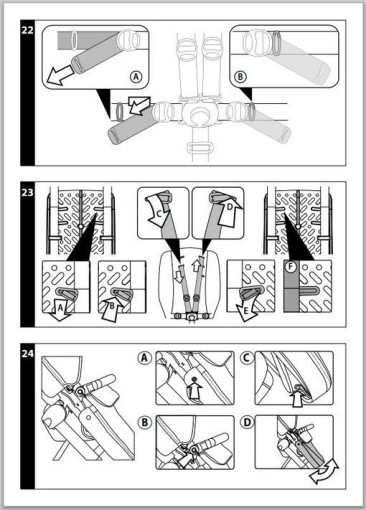 22
A
B

23
C
D
A
B
E
F

24
A
C
B
D